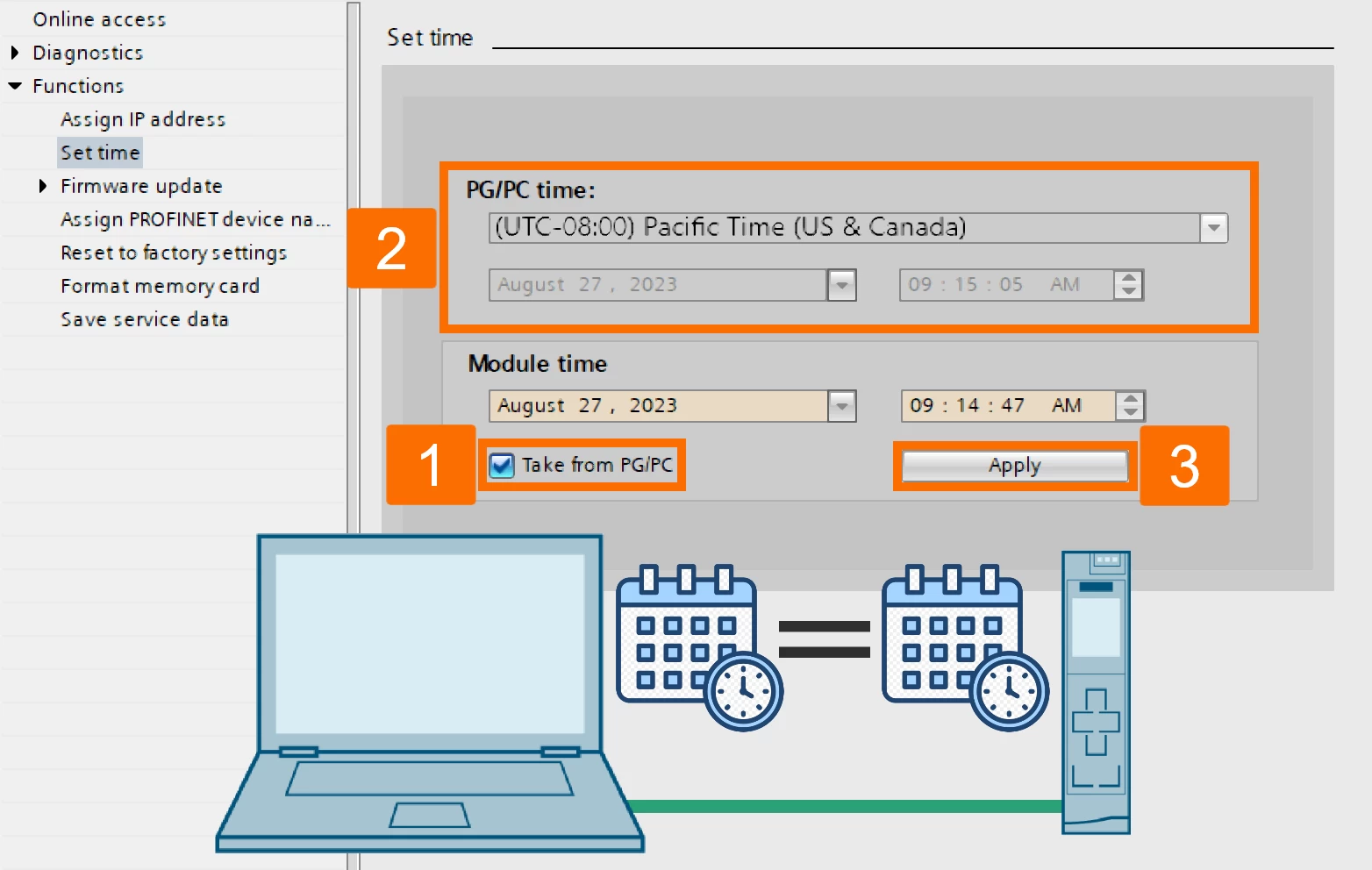 Online access
Diagnostics
Functions
Assign IP address
Set time
Firmware update
Assign PROFINET device na...
Reset to factory settings
Format memory card
Save service data

Set time

2

PG/PC time:
(UTC-08:00) Pacific Time (US & Canada)
August 27 , 2023
09 : 15 : 05 AM

Module time
August 27 , 2023
09 : 14 : 47 AM

1
Take from PG/PC
Apply
3